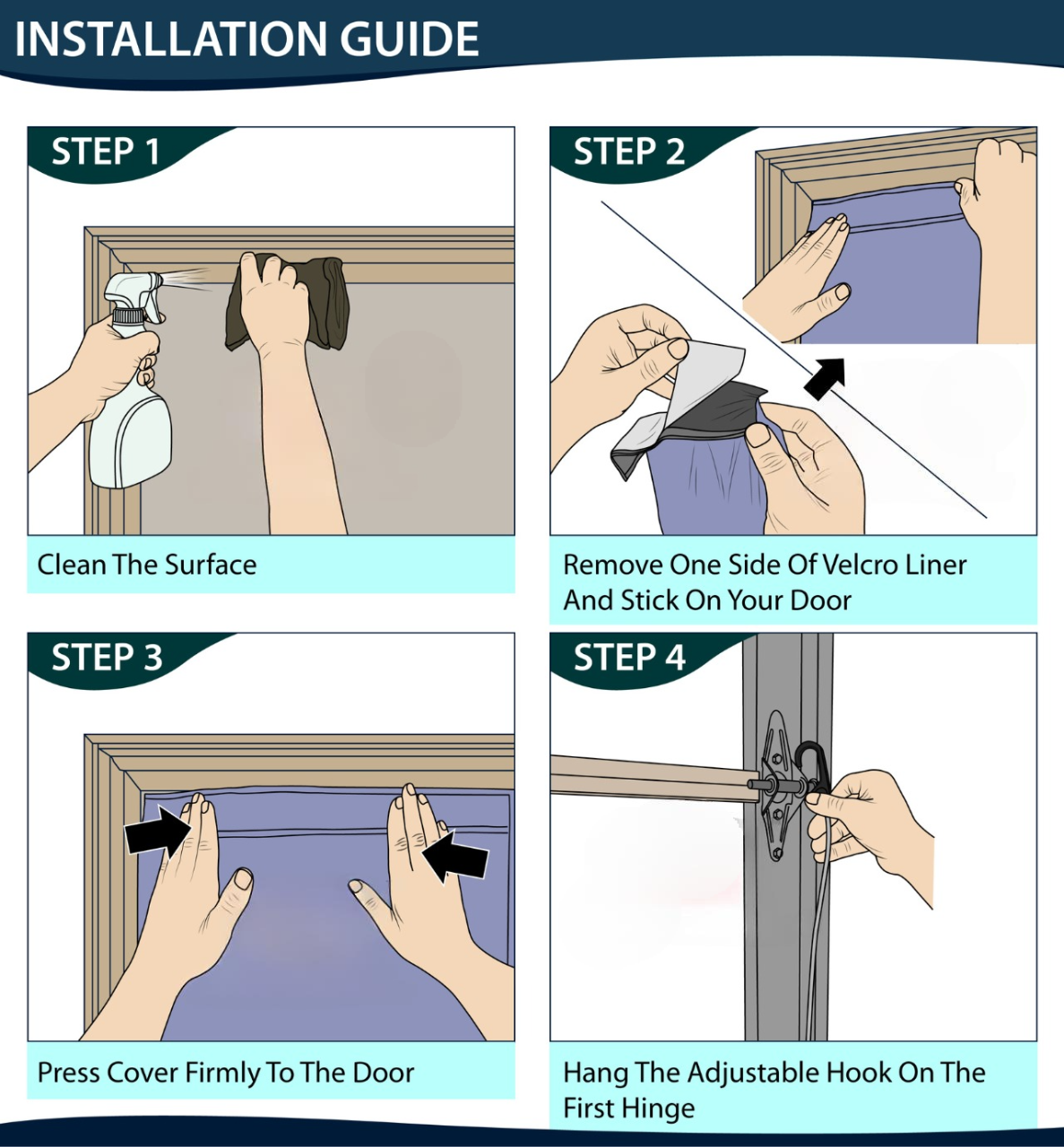 INSTALLATION GUIDE

STEP 1

Clean The Surface

STEP 2

Remove One Side Of Velcro Liner And Stick On Your Door

STEP 3

Press Cover Firmly To The Door

STEP 4

Hang The Adjustable Hook On The First Hinge