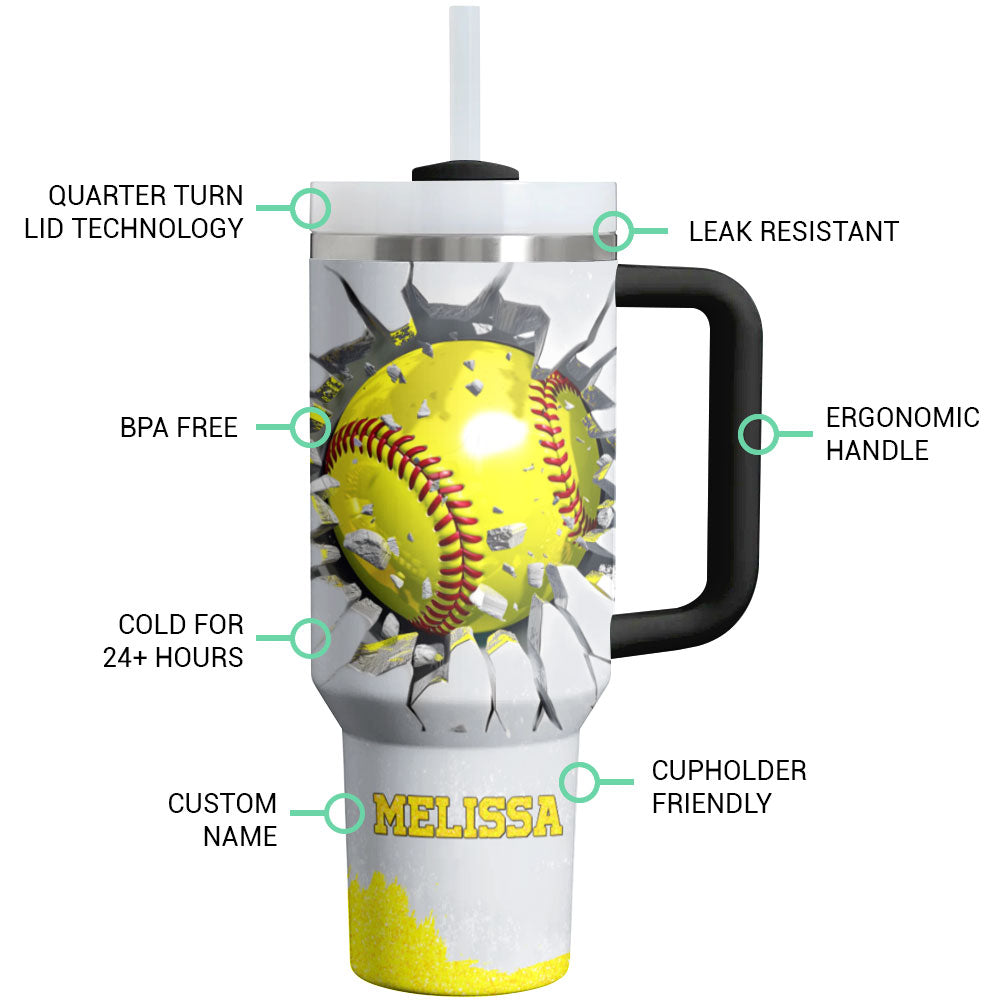 QUARTER TURN LID TECHNOLOGY

LEAK RESISTANT

BPA FREE

ERGONOMIC HANDLE

COLD FOR 24+ HOURS

CUPHOLDER FRIENDLY

CUSTOM NAME

MELISSA